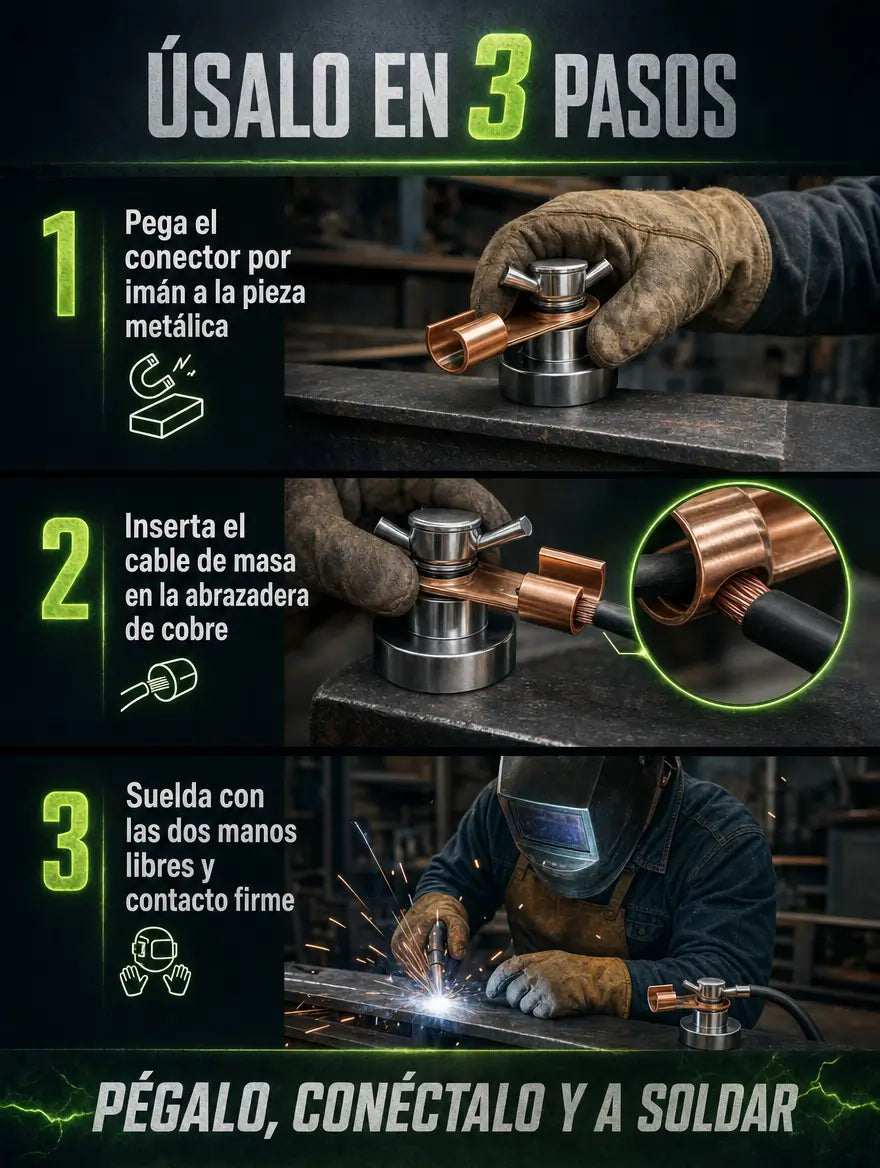 ÚSALO EN 3 PASOS

1
Pega el conector por imán a la pieza metálica

2
Inserta el cable de masa en la abrazadera de cobre

3
Suelda con las dos manos libres y contacto firme

PÉGALO, CONÉCTALO Y A SOLDAR