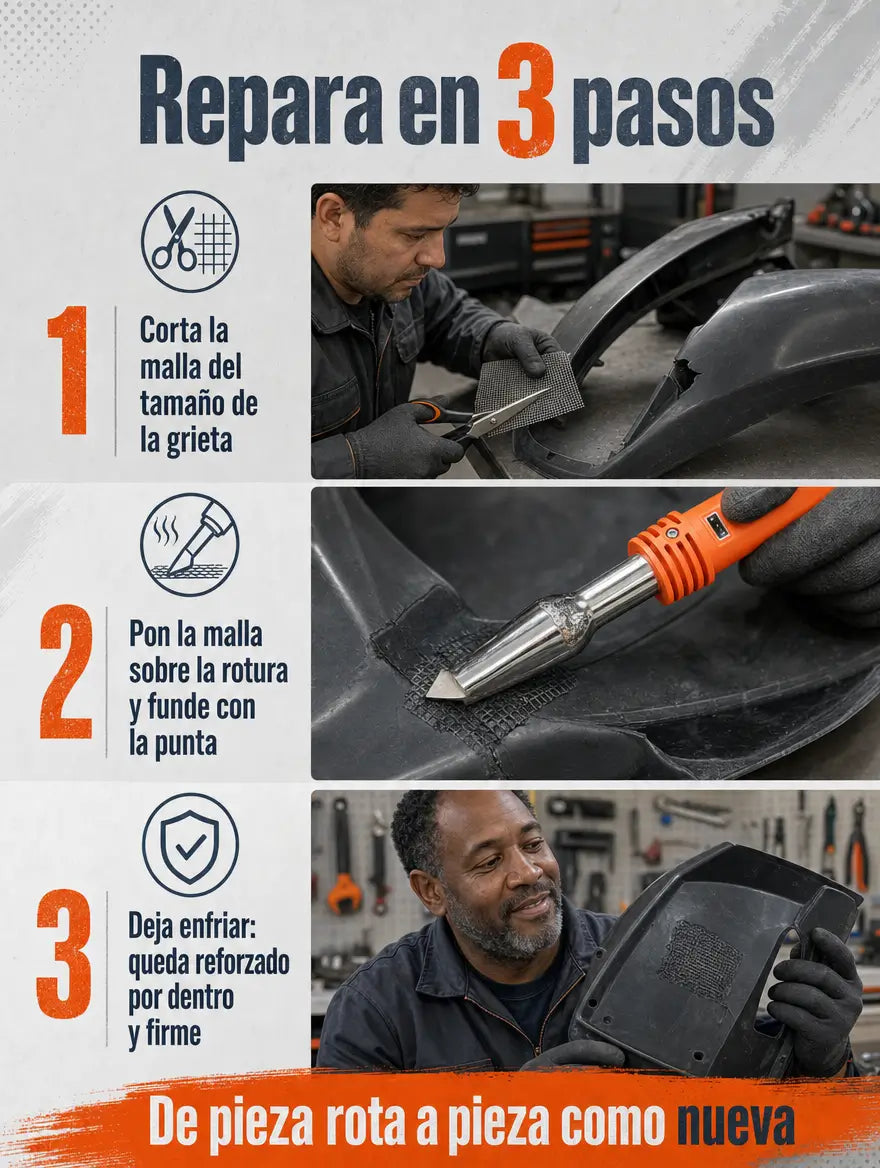 Repara en 3 pasos

1
Corta la malla del tamaño de la grieta

2
Pon la malla sobre la rotura y funde con la punta

3
Deja enfriar: queda reforzado por dentro y firme

De pieza rota a pieza como nueva