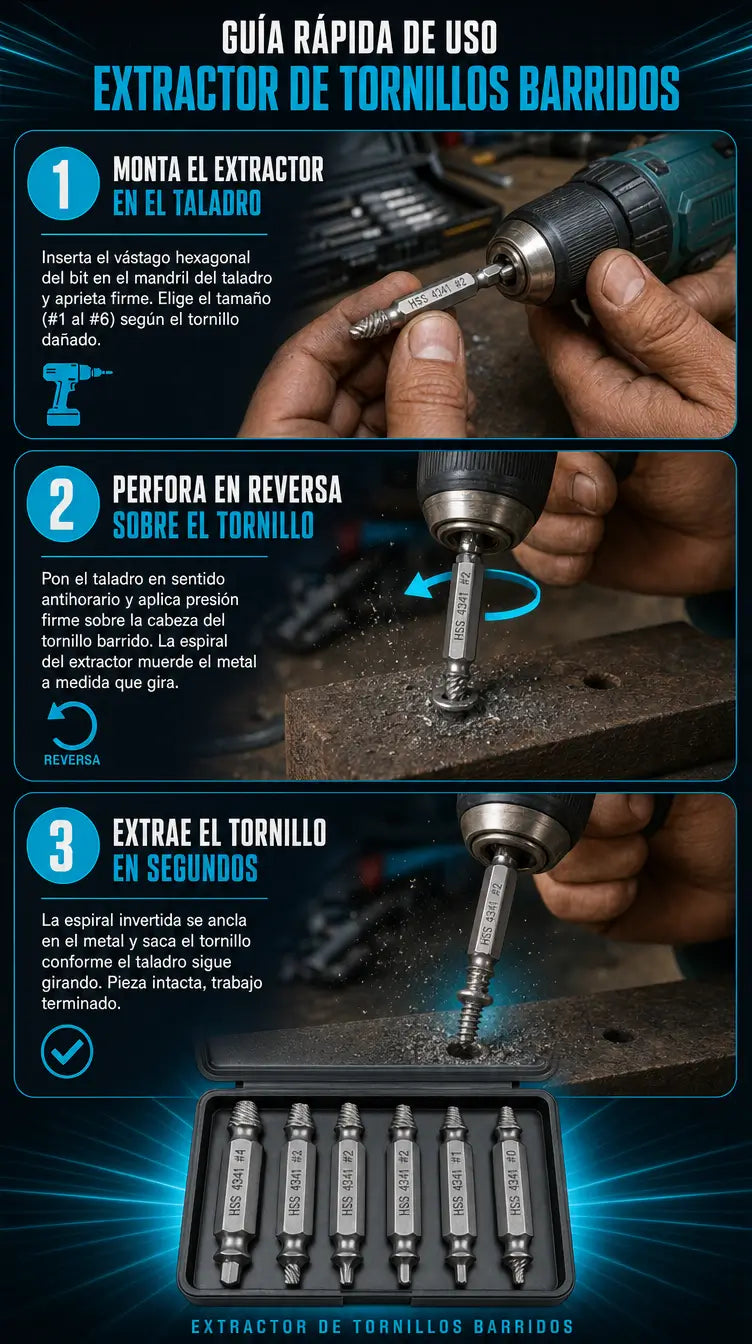 GUÍA RÁPIDA DE USO
EXTRACTOR DE TORNILLOS BARRIDOS

1
MONTA EL EXTRACTOR
EN EL TALADRO

Inserta el vástago hexagonal del bit en el mandril del taladro y aprieta firme. Elige el tamaño (#1 al #6) según el tornillo dañado.

HSS 4341 #2

2
PERFORA EN REVERSA
SOBRE EL TORNILLO

Pon el taladro en sentido antihorario y aplica presión firme sobre la cabeza del tornillo barrido. La espiral del extractor muerde el metal a medida que gira.

REVERSA

HSS 4341 #2

3
EXTRAE EL TORNILLO
EN SEGUNDOS

La espiral invertida se ancla en el metal y saca el tornillo conforme el taladro sigue girando. Pieza intacta, trabajo terminado.

HSS 4341 #2

HSS 4341 #4
HSS 4341 #2
HSS 4341 #2
HSS 4341 #2
HSS 4341 #1
HSS 4341 #0

EXTRACTOR DE TORNILLOS BARRIDOS